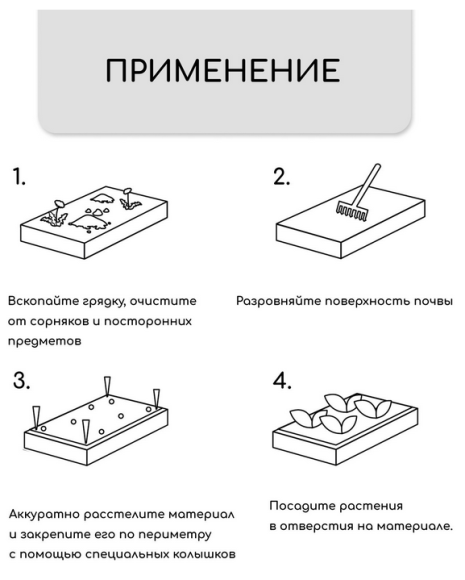 ПРИМЕНЕНИЕ

1.

Вскопайте грядку, очистите от сорняков и посторонних предметов

2.

Разровняйте поверхность почвы

3.

Аккуратно расстелите материал и закрепите его по периметру с помощью специальных колышков

4.

Посадите растения в отверстия на материале.