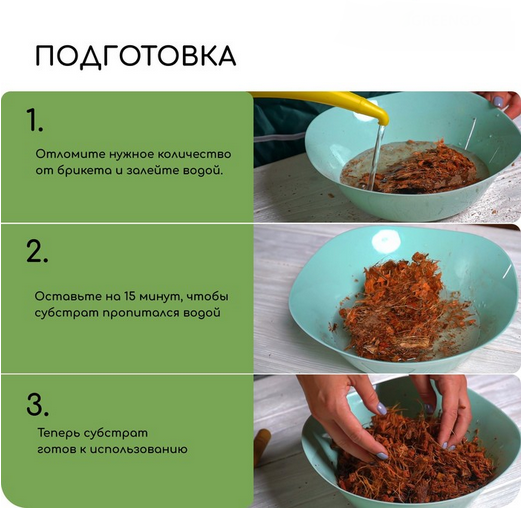 ПОДГОТОВКА

1.

Отломите нужное количество от брикета и залейте водой.

2.

Оставьте на 15 минут, чтобы субстрат пропитался водой

3.

Теперь субстрат готов к использованию