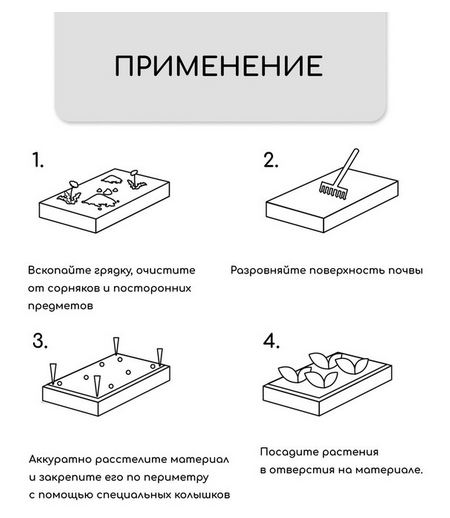 ПРИМЕНЕНИЕ

1.

Вскопайте грядку, очистите от сорняков и посторонних предметов

2.

Разровняйте поверхность почвы

3.

Аккуратно расстелите материал и закрепите его по периметру с помощью специальных колышков

4.

Посадите растения в отверстия на материале.