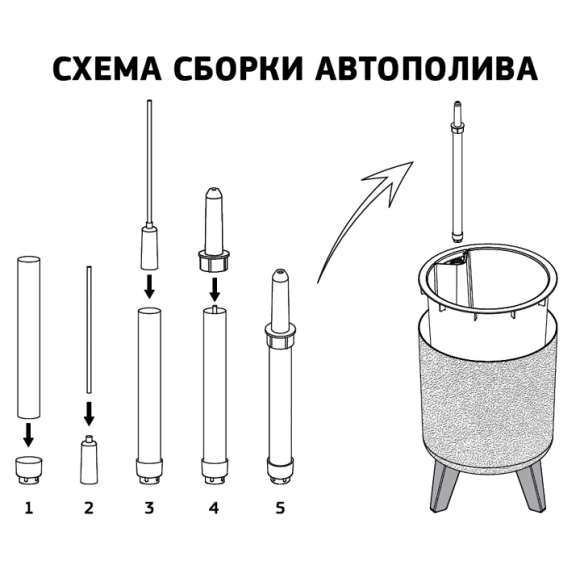 СХЕМА СБОРКИ АВТОПОЛИВА

1 2 3 4 5