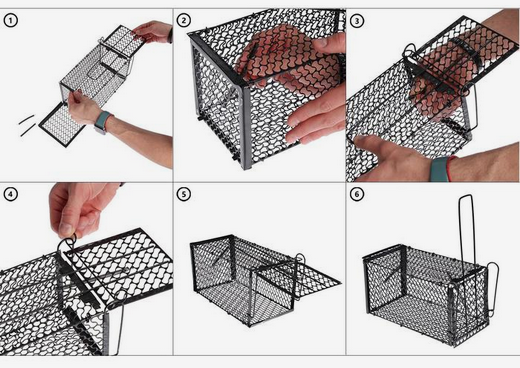 1
2
3
4
5
6