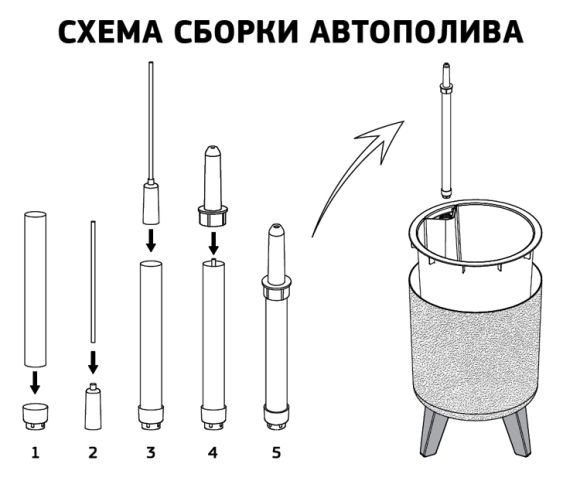 СХЕМА СБОРКИ АВТОПОЛИВА

1 2 3 4 5