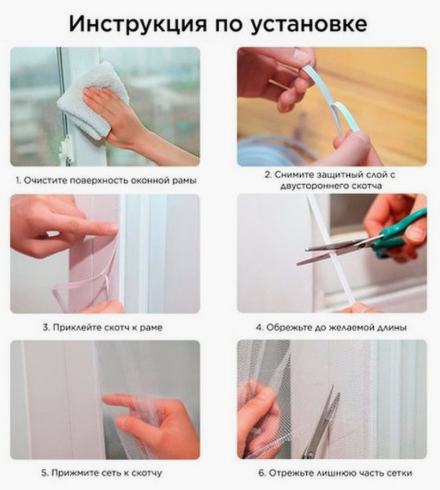 Инструкция по установке

1. Очистите поверхность оконной рамы

2. Снимите защитный слой с двустороннего скотча

3. Приклейте скотч к раме

4. Обрежьте до желаемой длины

5. Прижмите сеть к скотчу

6. Отрежьте лишнюю часть сетки