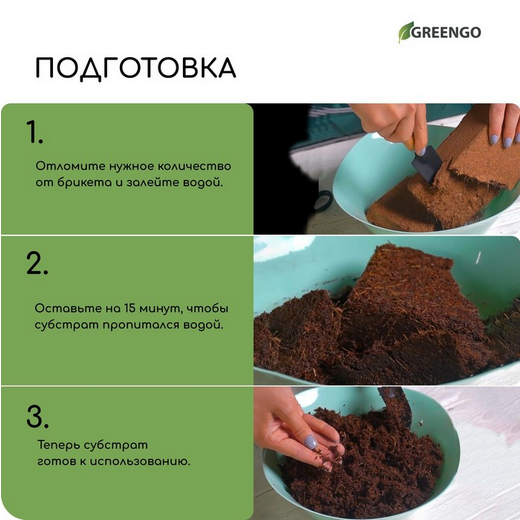 GREENGO

ПОДГОТОВКА

1.

Отломите нужное количество от брикета и залейте водой.

2.

Оставьте на 15 минут, чтобы субстрат пропитался водой.

3.

Теперь субстрат готов к использованию.