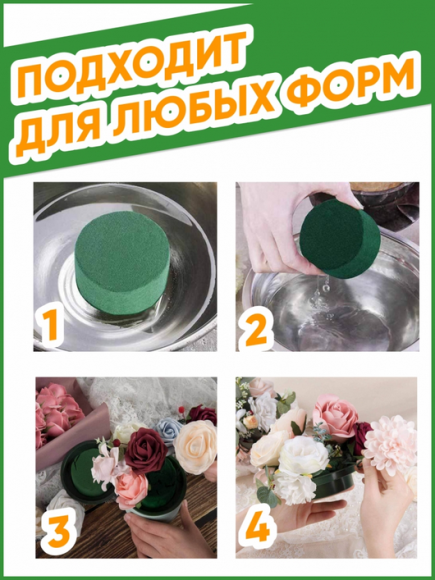 ПОДХОДИТ ДЛЯ ЛЮБЫХ ФОРМ

1

2

3

4