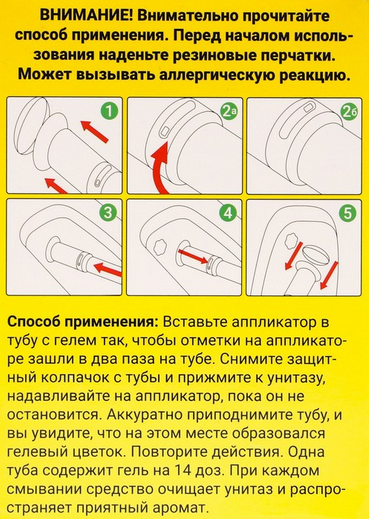 ВНИМАНИЕ! Внимательно прочитайте способ применения. Перед началом использования наденьте резиновые перчатки. Может вызывать аллергическую реакцию.

1

2а

2б

3

4

5

Способ применения: Вставьте аппликатор в тубу с гелем так, чтобы отметки на аппликаторе зашли в два паза на тубе. Снимите защитный колпачок с тубы и прижмите к унитазу, надавливайте на аппликатор, пока он не остановится. Аккуратно приподнимите тубу, и вы увидите, что на этом месте образовался гелевый цветок. Повторите действия. Одна туба содержит гель на 14 доз. При каждом смывании средство очищает унитаз и распространяет приятный аромат.