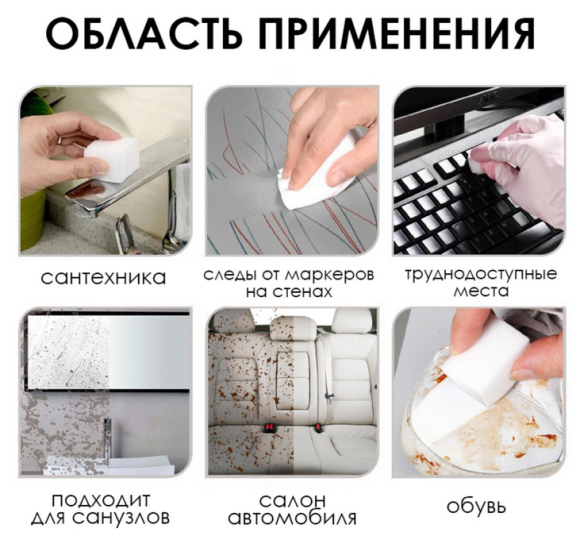 ОБЛАСТЬ ПРИМЕНЕНИЯ

сантехника

следы от маркеров на стенах

труднодоступные места

подходит для санузлов

салон автомобиля

обувь