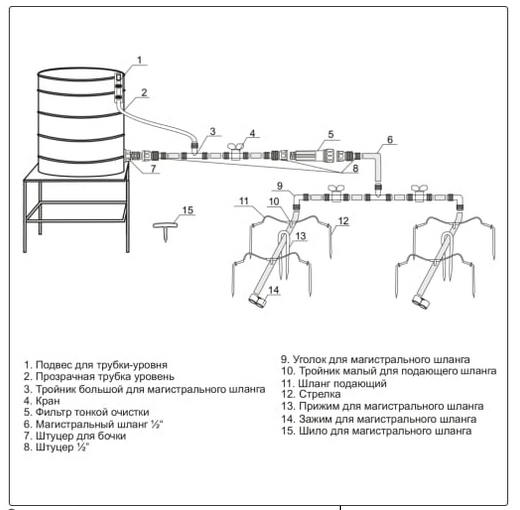 1
2
3
4
5
6
7
8
9
10
11
12
13
14
15

1. Подвес для трубки-уровня
2. Прозрачная трубка уровень
3. Тройник большой для магистрального шланга
4. Кран
5. Фильтр тонкой очистки
6. Магистральный шланг ½"
7. Штуцер для бочки
8. Штуцер ½"

9. Уголок для магистрального шланга
10. Тройник малый для подающего шланга
11. Шланг подающий
12. Стрелка
13. Прижим для магистрального шланга
14. Зажим для магистрального шланга
15. Шило для магистрального шланга